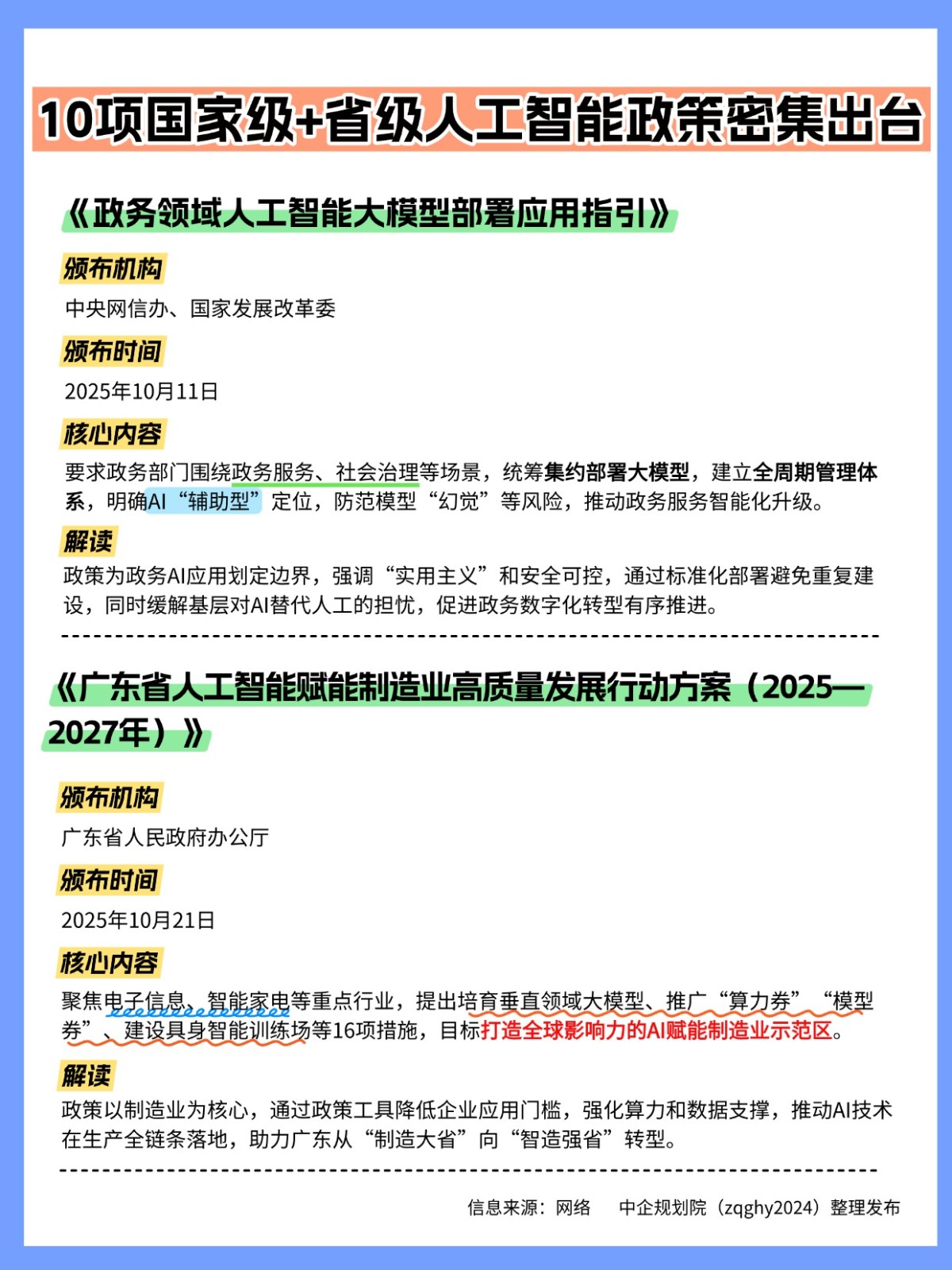 10项国家级+省级人工智能政策密集出台

《政务领域人工智能大模型部署应用指引》

颁布机构

中央网信办、国家发展改革委

颁布时间

2025年10月11日

核心内容

要求政务部门围绕政务服务、社会治理等场景，统筹集约部署大模型，建立全周期管理体系，明确AI“辅助型”定位，防范模型“幻觉”等风险，推动政务服务智能化升级。

解读

政策为政务AI应用划定边界，强调“实用主义”和安全可控，通过标准化部署避免重复建设，同时缓解基层对AI替代人工的担忧，促进政务数字化转型有序推进。

《广东省人工智能赋能制造业高质量发展行动方案（2025—2027年）》

颁布机构

广东省人民政府办公厅

颁布时间

2025年10月21日

核心内容

聚焦电子信息、智能家电等重点行业，提出培育垂直领域大模型、推广“算力券”“模型券”、建设具身智能训练场等16项措施，目标打造全球影响力的AI赋能制造业示范区。

解读

政策以制造业为核心，通过政策工具降低企业应用门槛，强化算力和数据支撑，推动AI技术在生产全链条落地，助力广东从“制造大省”向“智造强省”转型。

信息来源：网络 中企规划院（zqghy2024）整理发布